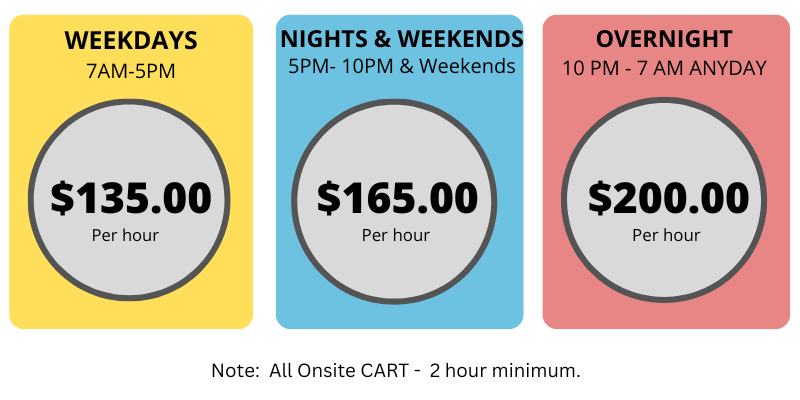 WEEKDAYS
7AM-5PM

$135.00
Per hour

NIGHTS & WEEKENDS
5PM- 10PM & Weekends

$165.00
Per hour

OVERNIGHT
10 PM - 7 AM ANYDAY

$200.00
Per hour

Note: All Onsite CART - 2 hour minimum.